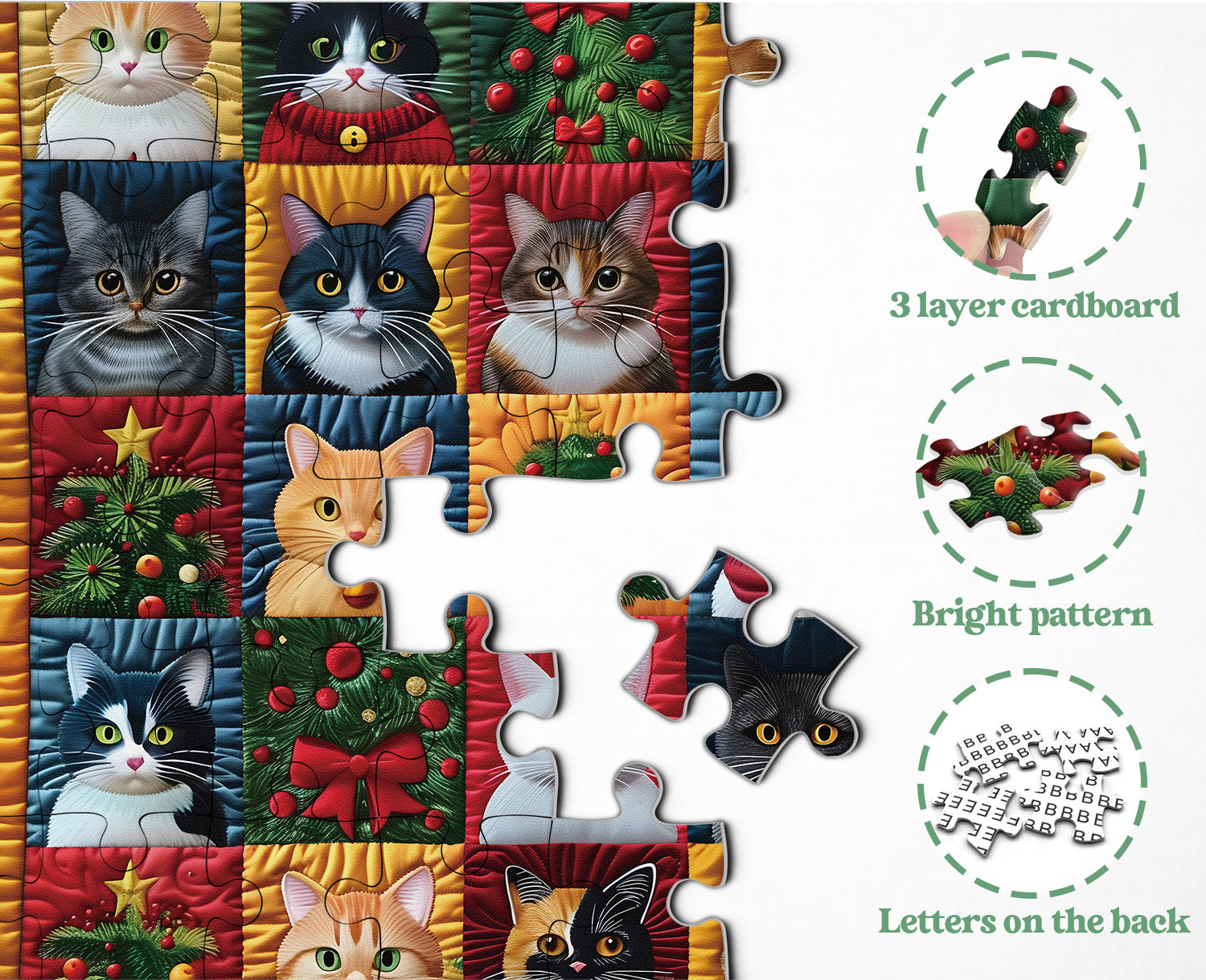 3 layer cardboard

Bright pattern

Letters on the back