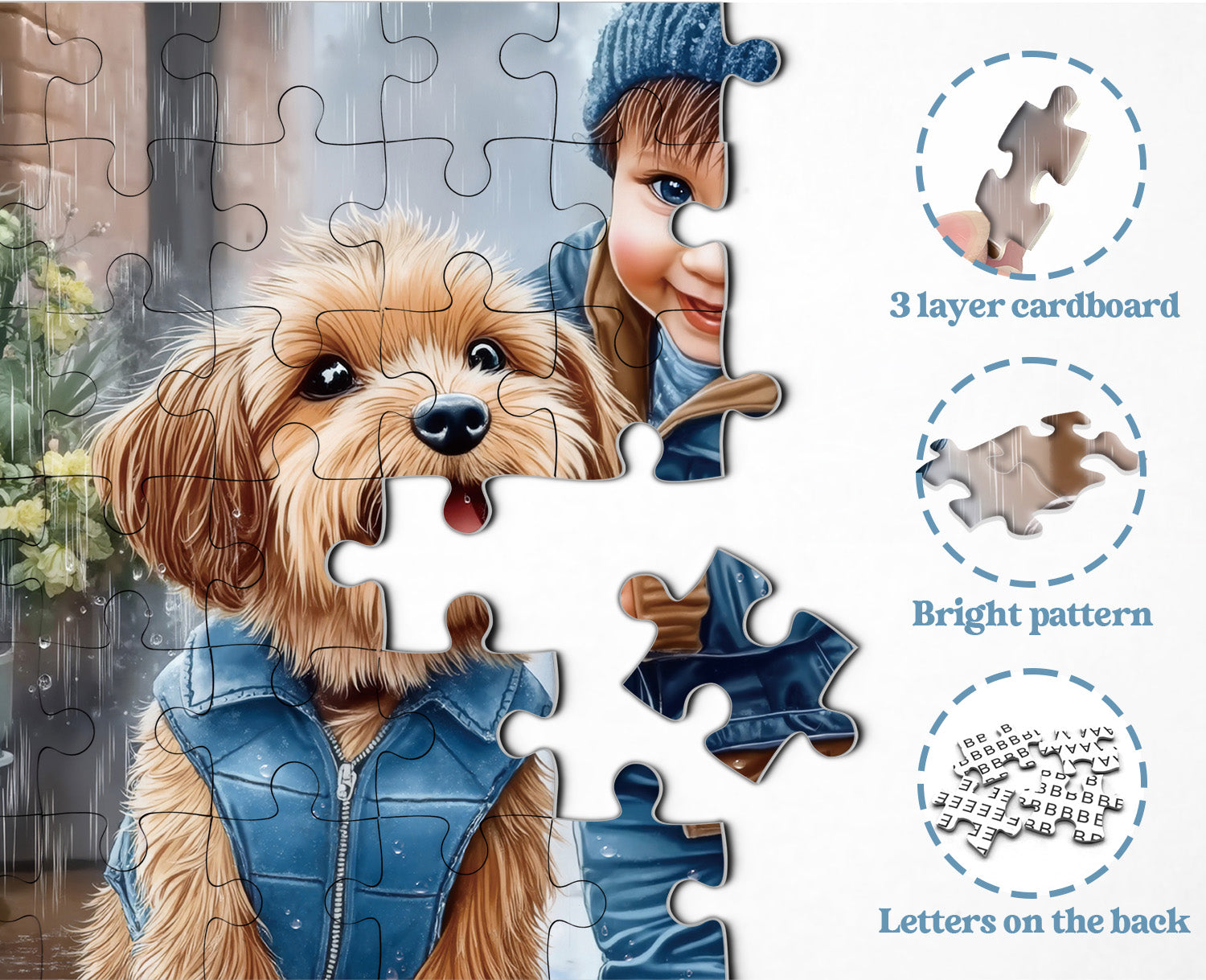 3 layer cardboard

Bright pattern

Letters on the back