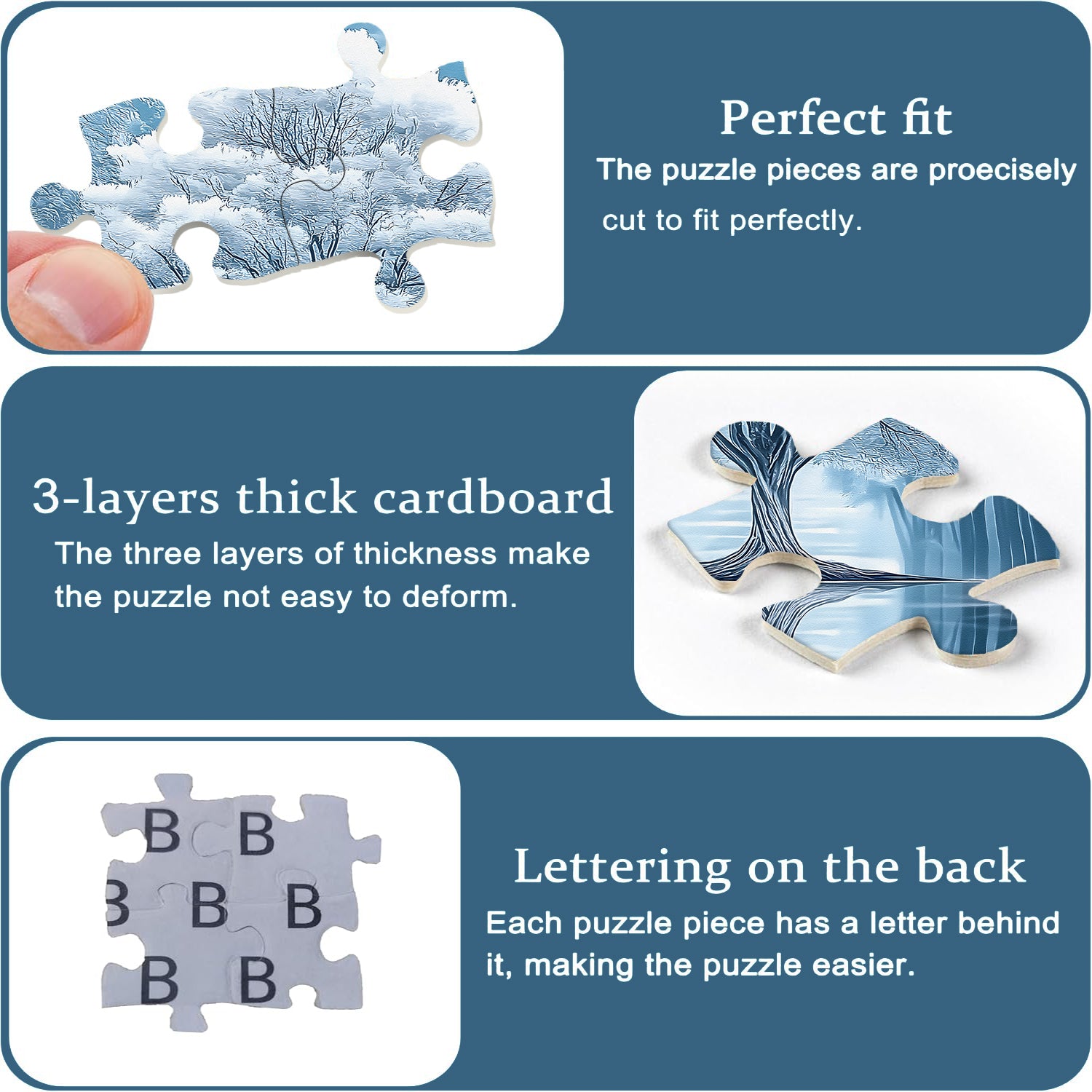 Perfect fit
The puzzle pieces are proecisely cut to fit perfectly.

3-layers thick cardboard
The three layers of thickness make the puzzle not easy to deform.

B B B B B B B

Lettering on the back
Each puzzle piece has a letter behind it, making the puzzle easier.