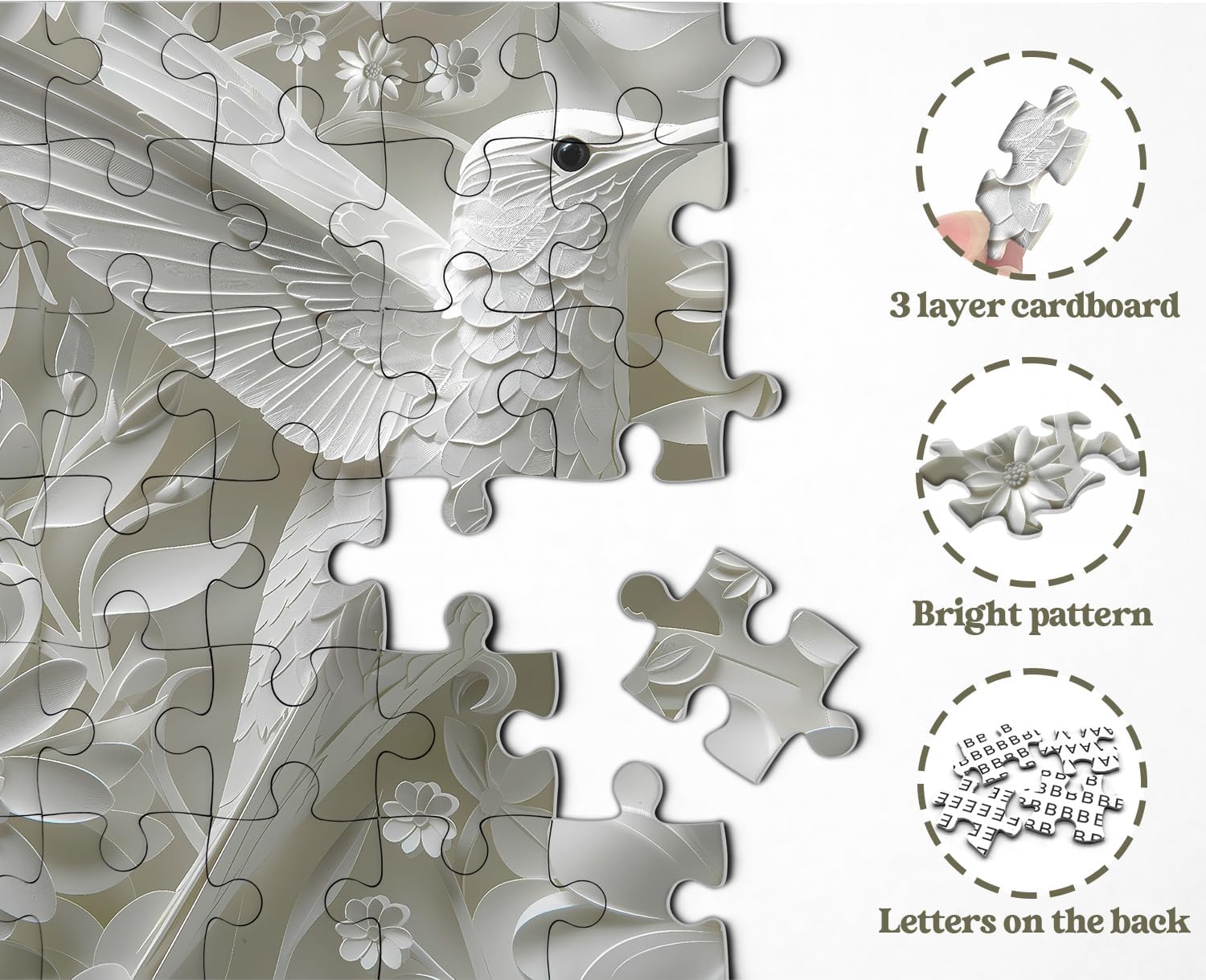 3 layer cardboard

Bright pattern

Letters on the back