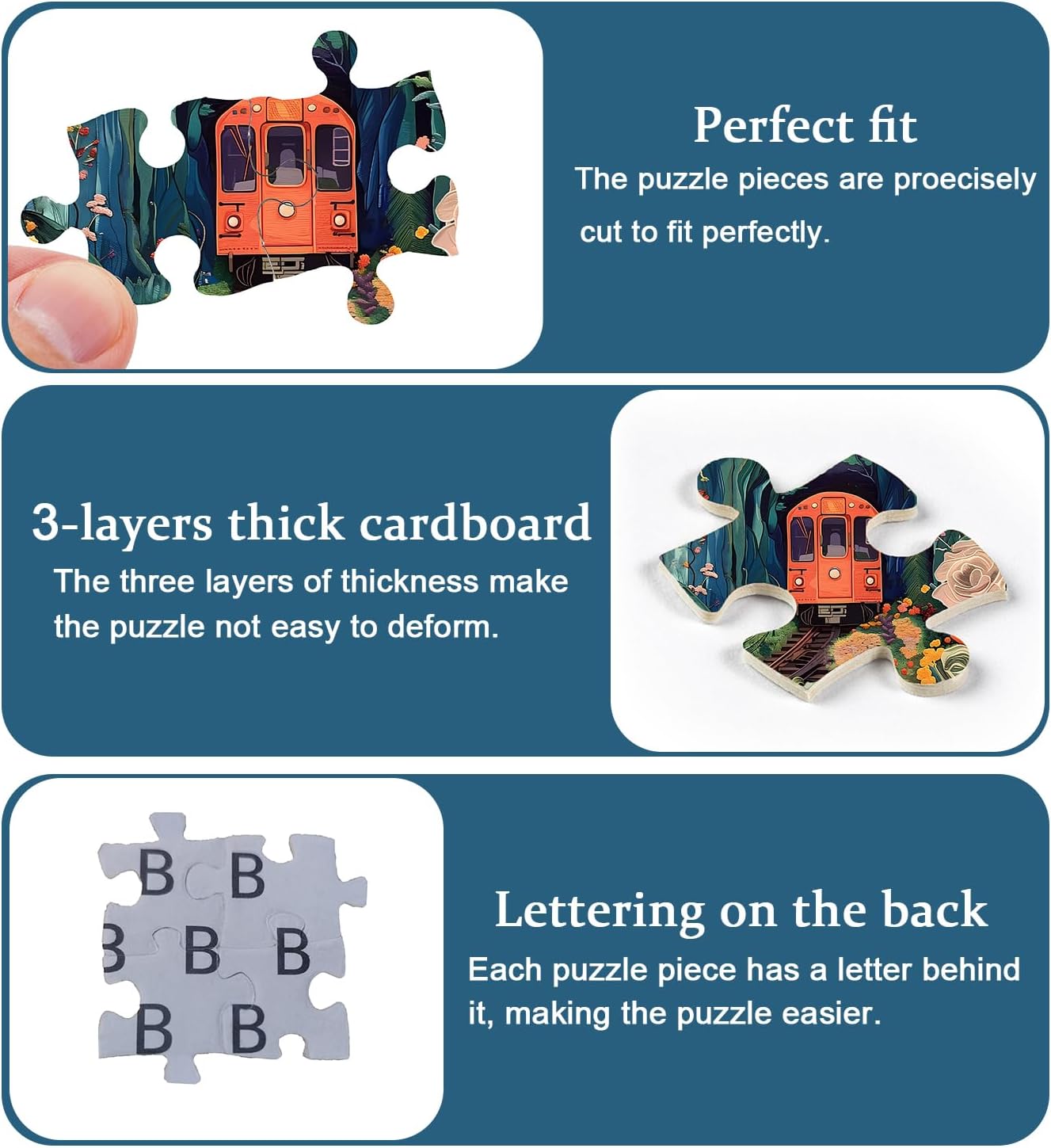 Perfect fit
The puzzle pieces are proecisely cut to fit perfectly.

3-layers thick cardboard
The three layers of thickness make the puzzle not easy to deform.

B B
B B B
B B

Lettering on the back
Each puzzle piece has a letter behind it, making the puzzle easier.